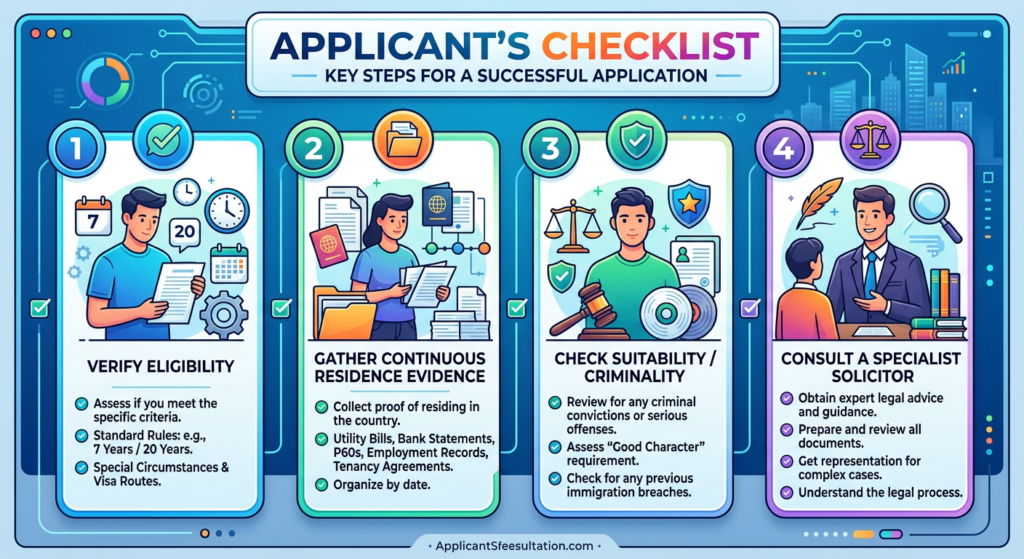 APPLICANT'S CHECKLIST
KEY STEPS FOR A SUCCESSFUL APPLICATION

1
7
20
VERIFY ELIGIBILITY
Assess if you meet the specific criteria.
Standard Rules: e.g., 7 Years / 20 Years.
Special Circumstances & Visa Routes.

2
GATHER CONTINUOUS RESIDENCE EVIDENCE
Collect proof of residing in the country.
Utility Bills, Bank Statements, P60s, Employment Records, Tenancy Agreements.
Organize by date.

3
CHECK SUITABILITY / CRIMINALITY
Review for any criminal convictions or serious offenses.
Assess "Good Character" requirement.
Check for any previous immigration breaches.

4
CONSULT A SPECIALIST SOLICITOR
Obtain expert legal advice and guidance.
Prepare and review all documents.
Get representation for complex cases.
Understand the legal process.

ApplicantSfeesultation.com