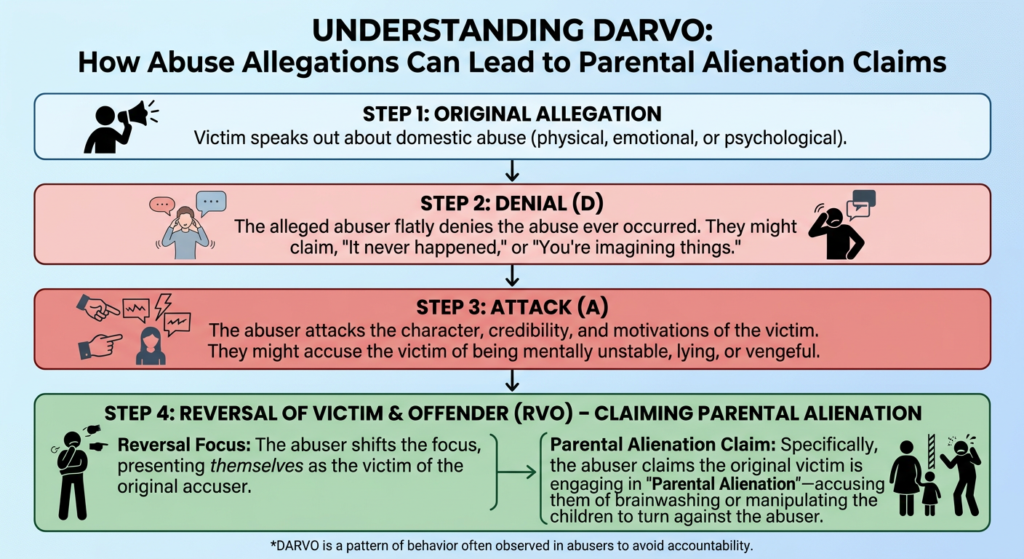 UNDERSTANDING DARVO:
How Abuse Allegations Can Lead to Parental Alienation Claims

STEP 1: ORIGINAL ALLEGATION
Victim speaks out about domestic abuse (physical, emotional, or psychological).

STEP 2: DENIAL (D)
The alleged abuser flatly denies the abuse ever occurred. They might claim, "It never happened," or "You're imagining things."

STEP 3: ATTACK (A)
The abuser attacks the character, credibility, and motivations of the victim. They might accuse the victim of being mentally unstable, lying, or vengeful.

STEP 4: REVERSAL OF VICTIM & OFFENDER (RVO) – CLAIMING PARENTAL ALIENATION

Reversal Focus: The abuser shifts the focus, presenting themselves as the victim of the original accuser.

Parental Alienation Claim: Specifically, the abuser claims the original victim is engaging in "Parental Alienation"—accusing them of brainwashing or manipulating the children to turn against the abuser.

*DARVO is a pattern of behavior often observed in abusers to avoid accountability.